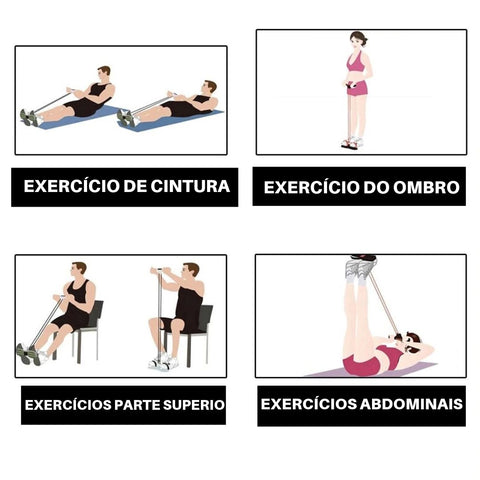 EXERCÍCIO DE CINTURA

EXERCÍCIO DO OMBRO

EXERCÍCIOS PARTE SUPERIO

EXERCÍCIOS ABDOMINAIS