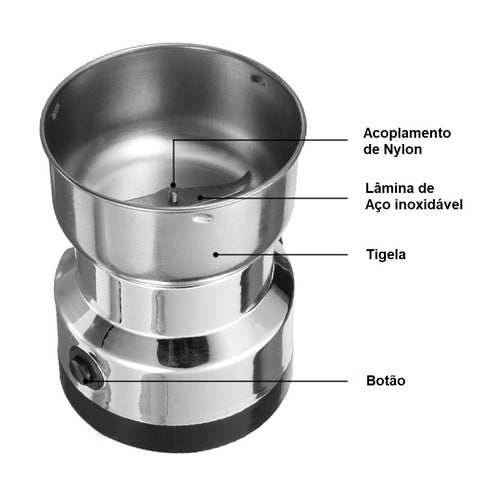 Acoplamento de Nylon

Lâmina de Aço inoxidável

Tigela

Botão