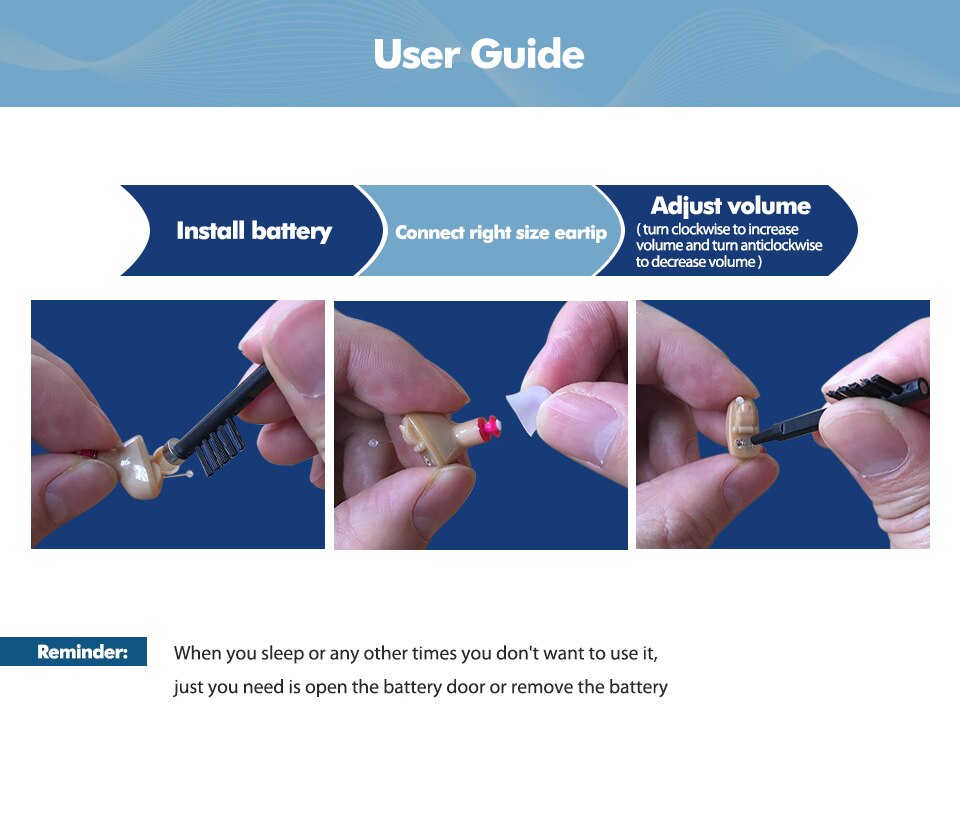 User Guide

Install battery

Connect right size eartip

Adjust volume
( turn clockwise to increase volume and turn anticlockwise to decrease volume )

Reminder:

When you sleep or any other times you don't want to use it, just you need is open the battery door or remove the battery