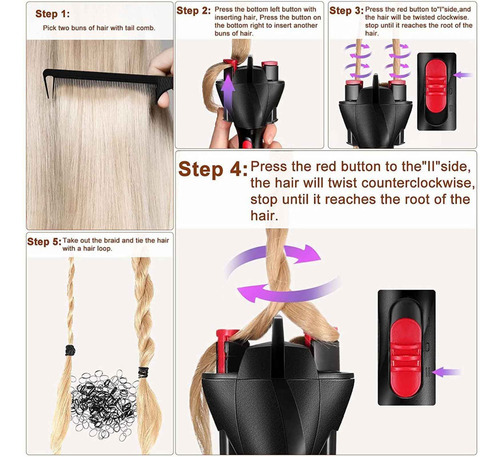 Step 1:
Pick two buns of hair with tail comb.

Step 2: Press the bottom left button with inserting hair, Press the button on the bottom right to insert another buns of hair.

Step 3: Press the red button to"I"side,and the hair will be twisted clockwise. stop until it reaches the root of the hair.

Step 4: Press the red button to the"II"side, the hair will twist counterclockwise, stop until it reaches the root of the hair.

Step 5: Take out the braid and tie the hair with a hair loop.