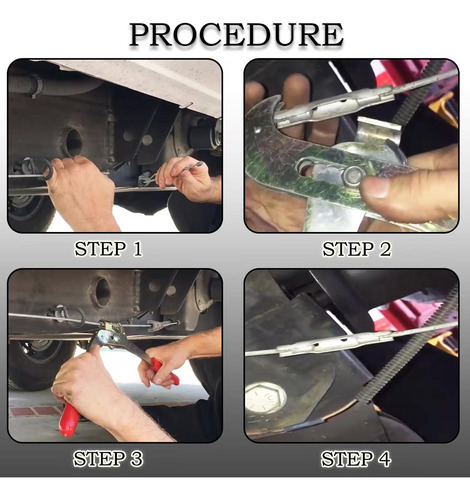 PROCEDURE

STEP 1

STEP 2

STEP 3

STEP 4