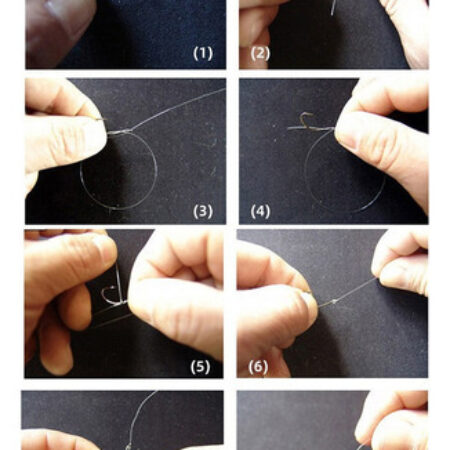 (1)

(2)

(3)

(4)

(5)

(6)