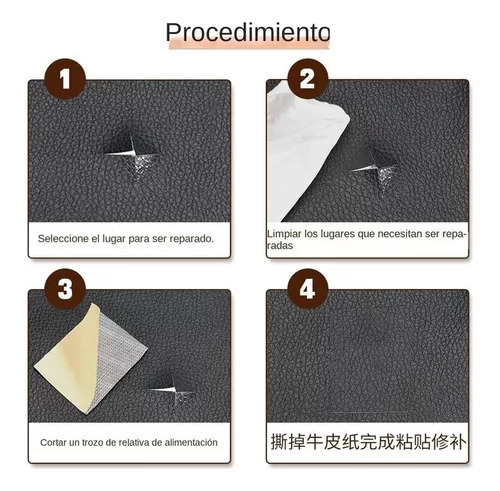 Procedimiento

1

Seleccione el lugar para ser reparado.

2

Limpiar los lugares que necesitan ser reparadas

3

Cortar un trozo de relativa de alimentación

4

撕掉牛皮纸完成粘贴修补