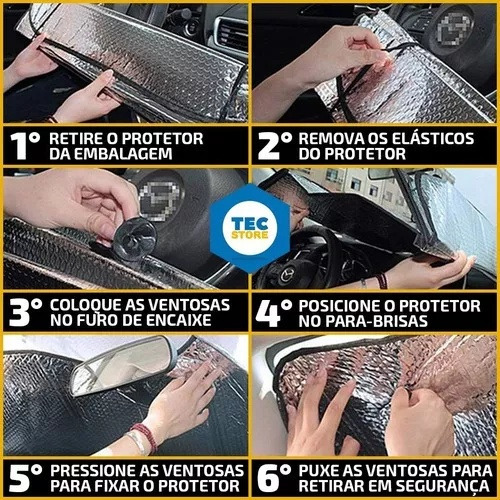 1° RETIRE O PROTETOR DA EMBALAGEM

2° REMOVA OS ELÁSTICOS DO PROTETOR

TEC STORE

3° COLOQUE AS VENTOSAS NO FURO DE ENCAIXE

4° POSICIONE O PROTETOR NO PARA-BRISAS

5° PRESSIONE AS VENTOSAS PARA FIXAR O PROTETOR

6° PUXE AS VENTOSAS PARA RETIRAR EM SEGURANÇA