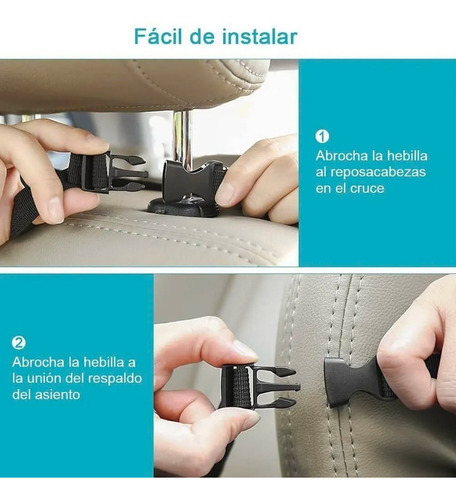 Fácil de instalar

1
Abrocha la hebilla al reposacabezas en el cruce

2
Abrocha la hebilla a la unión del respaldo del asiento