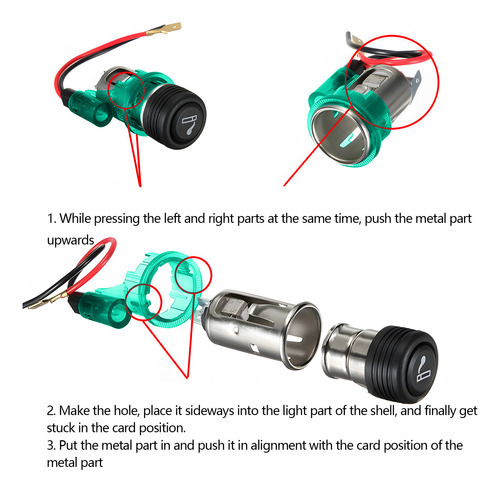 1. While pressing the left and right parts at the same time, push the metal part upwards

2. Make the hole, place it sideways into the light part of the shell, and finally get stuck in the card position.
3. Put the metal part in and push it in alignment with the card position of the metal part