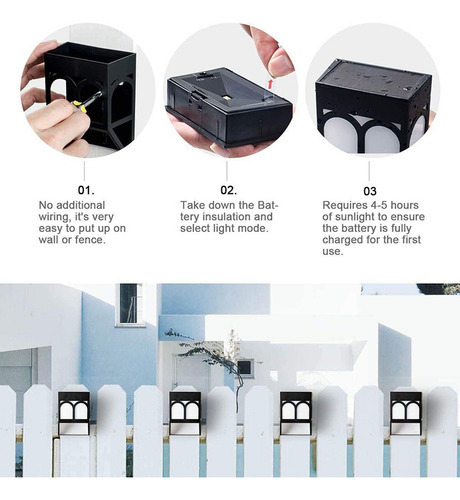 01.

No additional wiring, it's very easy to put up on wall or fence.

02.

Take down the Battery insulation and select light mode.

03

Requires 4-5 hours of sunlight to ensure the battery is fully charged for the first use.