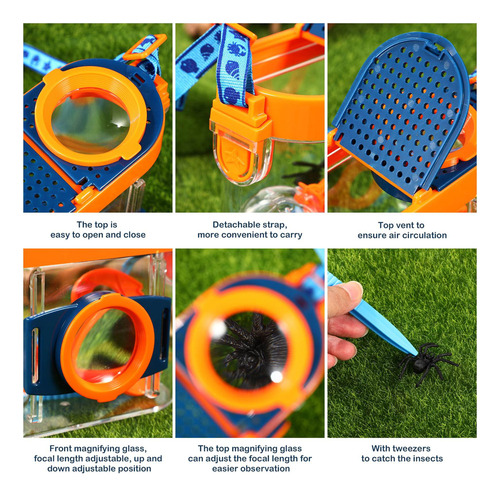 The top is easy to open and close

Detachable strap, more convenient to carry

Top vent to ensure air circulation

Front magnifying glass, focal length adjustable, up and down adjustable position

The top magnifying glass can adjust the focal length for easier observation

With tweezers to catch the insects