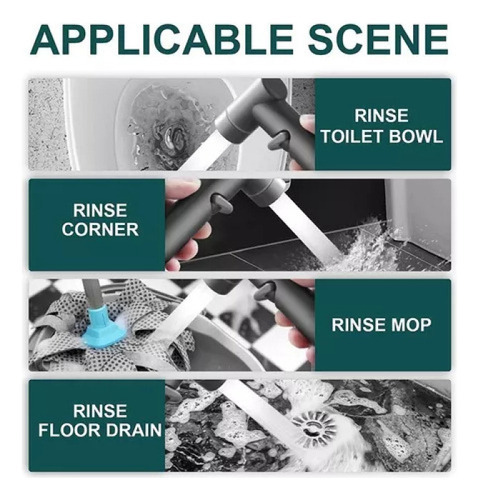 APPLICABLE SCENE

RINSE
TOILET BOWL

RINSE
CORNER

RINSE MOP

RINSE
FLOOR DRAIN