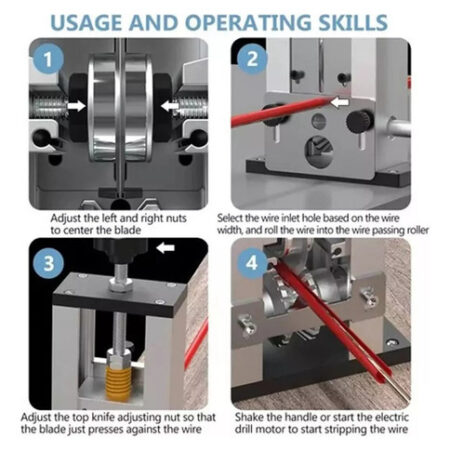 USAGE AND OPERATING SKILLS

1

Adjust the left and right nuts to center the blade

2

Select the wire inlet hole based on the wire width, and roll the wire into the wire passing roller

3

Adjust the top knife adjusting nut so that the blade just presses against the wire

4

Shake the handle or start the electric drill motor to start stripping the wire