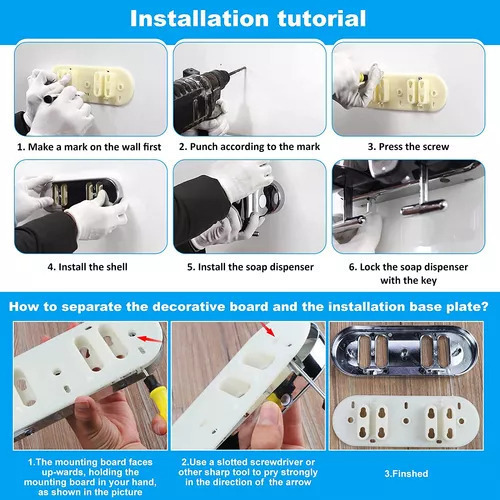 Installation tutorial

1. Make a mark on the wall first

2. Punch according to the mark

3. Press the screw

4. Install the shell

5. Install the soap dispenser

6. Lock the soap dispenser with the key

How to separate the decorative board and the installation base plate?

1.The mounting board faces up-wards, holding the mounting board in your hand, as shown in the picture

2.Use a slotted screwdriver or other sharp tool to pry strongly in the direction of the arrow

3.Finshed