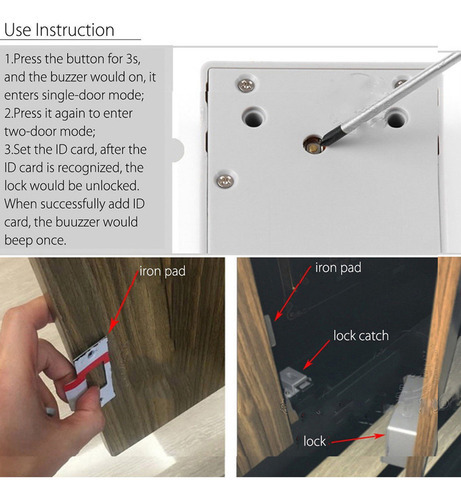 Use Instruction

1.Press the button for 3s, and the buzzer would on, it enters single-door mode;
2.Press it again to enter two-door mode;
3.Set the ID card, after the ID card is recognized, the lock would be unlocked. When successfully add ID card, the buuzzer would beep once.

iron pad

iron pad

lock catch

lock