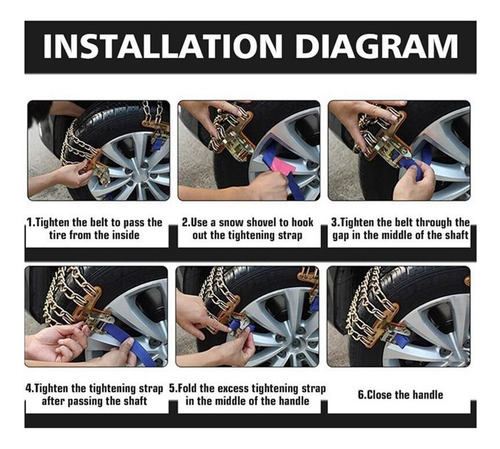 INSTALLATION DIAGRAM

1.Tighten the belt to pass the tire from the inside

2.Use a snow shovel to hook out the tightening strap

3.Tighten the belt through the gap in the middle of the shaft

4.Tighten the tightening strap after passing the shaft

5.Fold the excess tightening strap in the middle of the handle

6.Close the handle