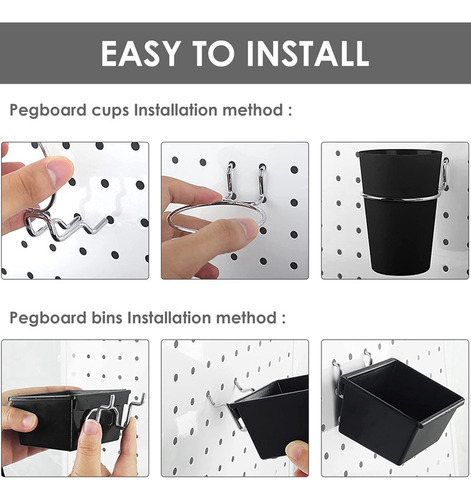 EASY TO INSTALL

Pegboard cups Installation method :

Pegboard bins Installation method :