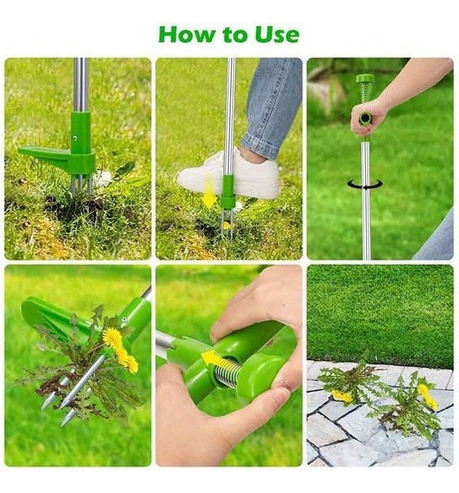 How to Use