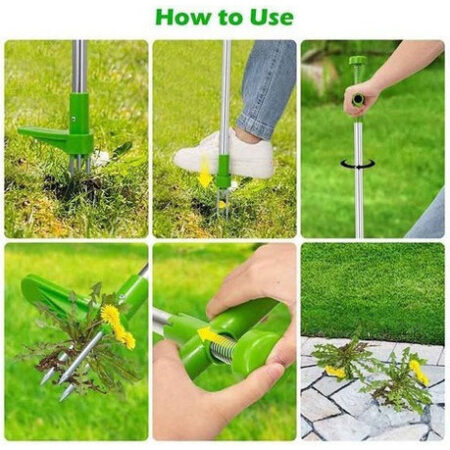 How to Use