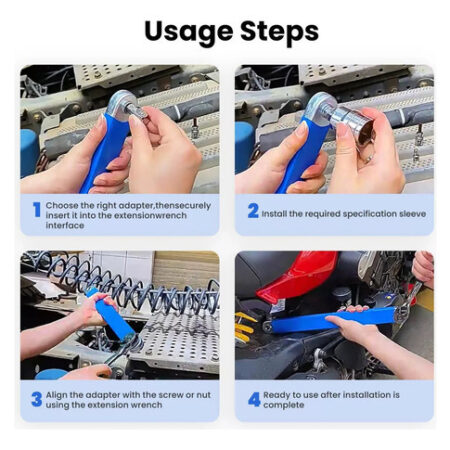 Usage Steps

1 Choose the right adapter,thensecurely insert it into the extensionwrench interface

2 Install the required specification sleeve

3 Align the adapter with the screw or nut using the extension wrench

4 Ready to use after installation is complete