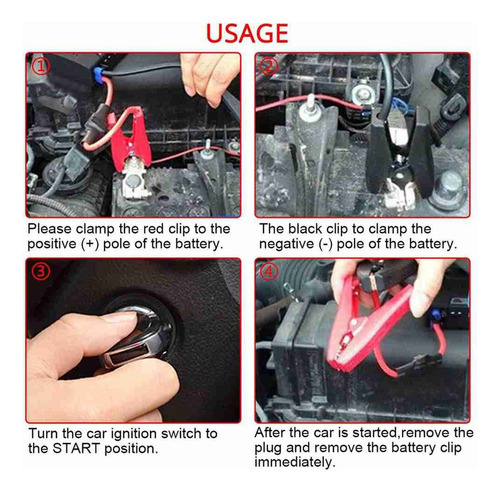 USAGE

①

Please clamp the red clip to the positive (+) pole of the battery.

②

The black clip to clamp the negative (-) pole of the battery.

③

Turn the car ignition switch to the START position.

④

After the car is started,remove the plug and remove the battery clip immediately.