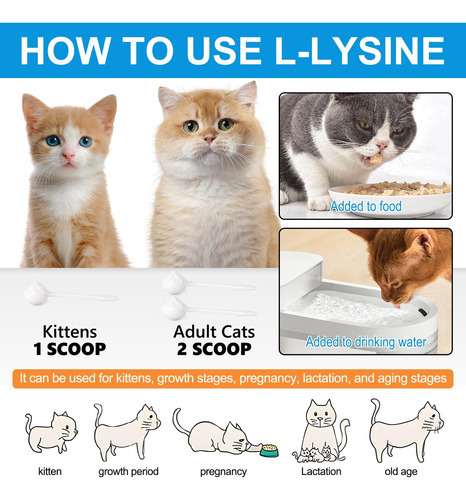 HOW TO USE L-LYSINE

Added to food

Added to drinking water

Kittens
1 SCOOP

Adult Cats
2 SCOOP

It can be used for kittens, growth stages, pregnancy, lactation, and aging stages

kitten

growth period

pregnancy

Lactation

old age