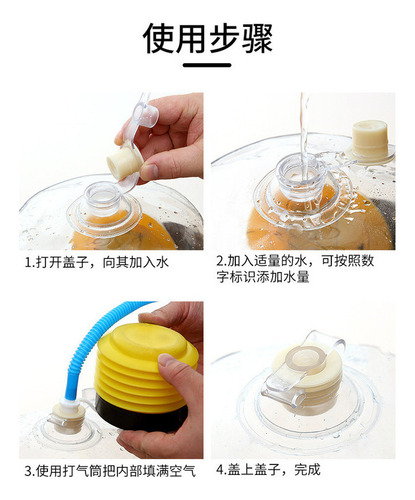 使用步骤

1.打开盖子，向其加入水

2.加入适量的水，可按照数字标识添加水量

3.使用打气筒把内部填满空气

4.盖上盖子，完成