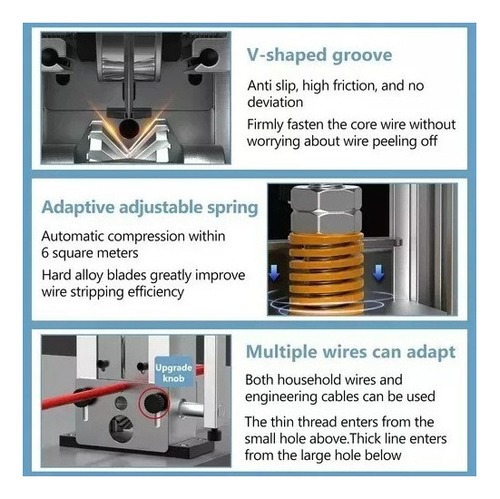 V-shaped groove

Anti slip, high friction, and no deviation

Firmly fasten the core wire without worrying about wire peeling off

Adaptive adjustable spring

Automatic compression within 6 square meters

Hard alloy blades greatly improve wire stripping efficiency

Upgrade knob

Multiple wires can adapt

Both household wires and engineering cables can be used

The thin thread enters from the small hole above.Thick line enters from the large hole below