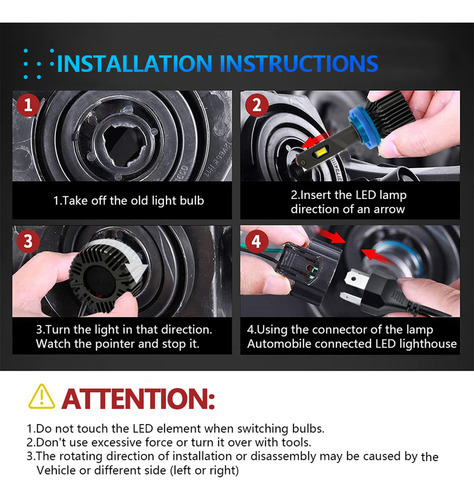 INSTALLATION INSTRUCTIONS

1

1.Take off the old light bulb

2

2.Insert the LED lamp direction of an arrow

3

3.Turn the light in that direction. Watch the pointer and stop it.

4

4.Using the connector of the lamp Automobile connected LED lighthouse

ATTENTION:

1.Do not touch the LED element when switching bulbs.
2.Don't use excessive force or turn it over with tools.
3.The rotating direction of installation or disassembly may be caused by the Vehicle or different side (left or right)